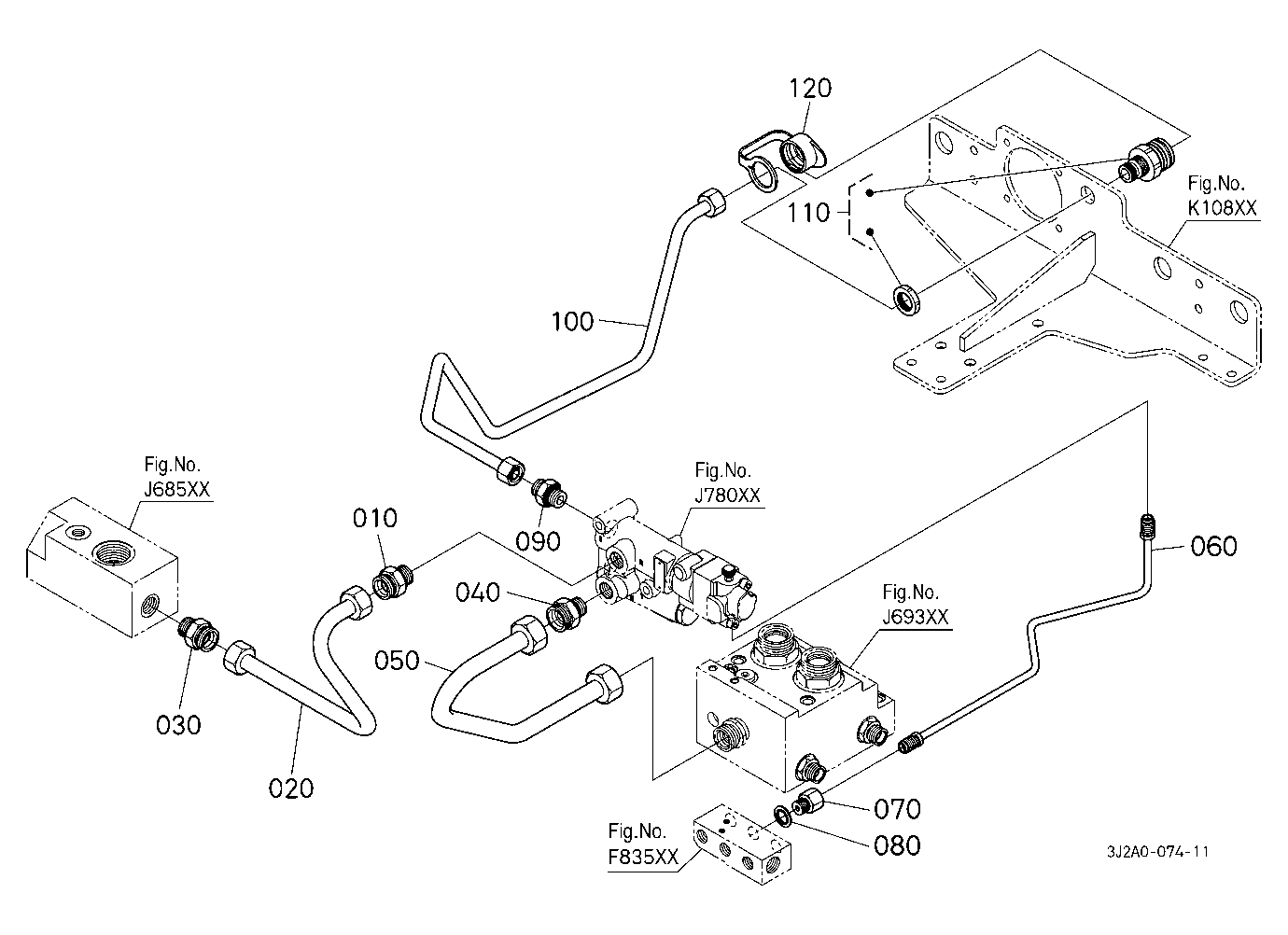 120

Fig.No.
K108XX

110

100

Fig.No.
J685XX

Fig.No.
J780XX

010

090

060

040

Fig.No.
J693XX

050

030

020

070

080

Fig.No.
F835XX

3J2A0-074-11